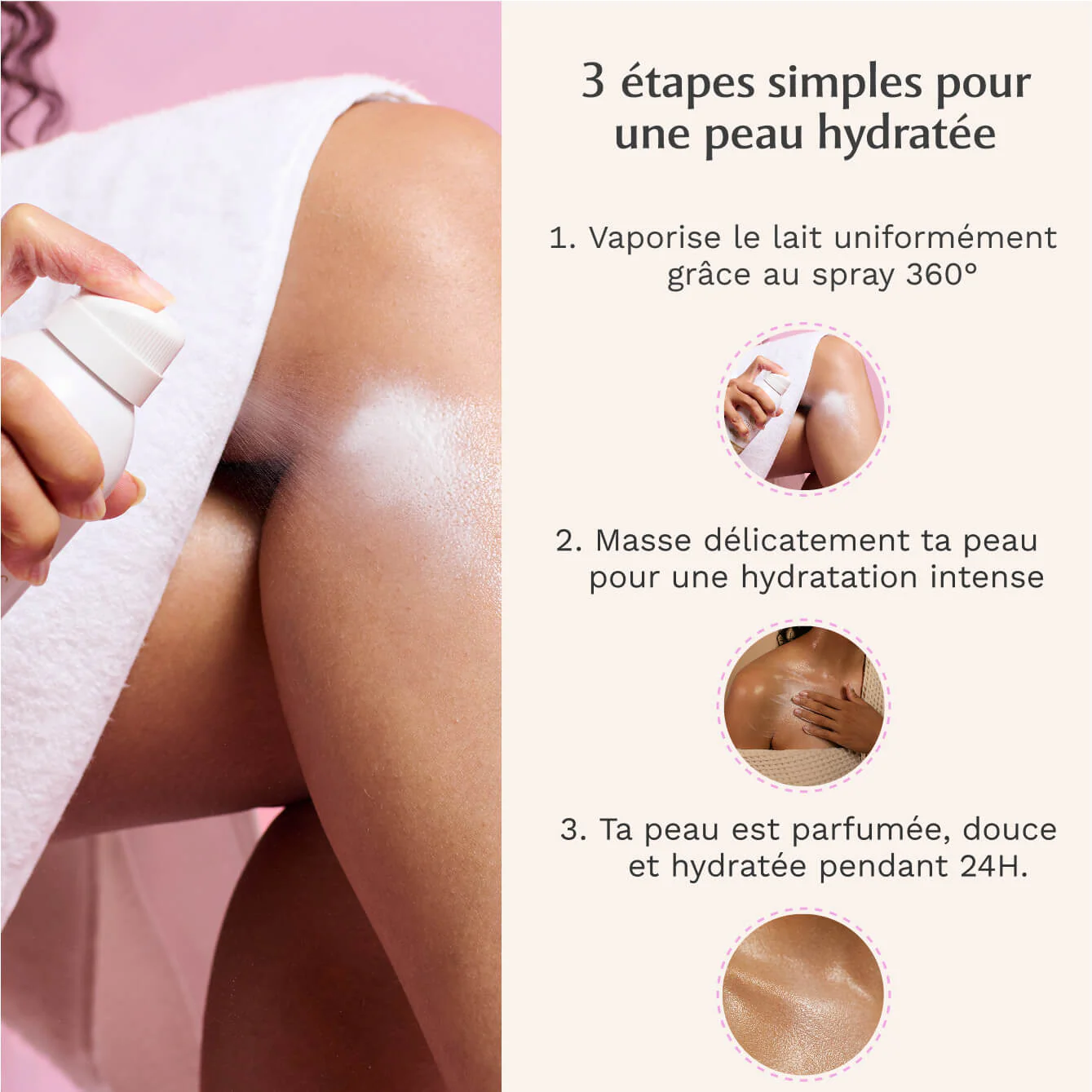 3 étapes simples pour une peau hydratée

1. Vaporise le lait uniformément grâce au spray 360°

2. Masse délicatement ta peau pour une hydratation intense

3. Ta peau est parfumée, douce et hydratée pendant 24H.