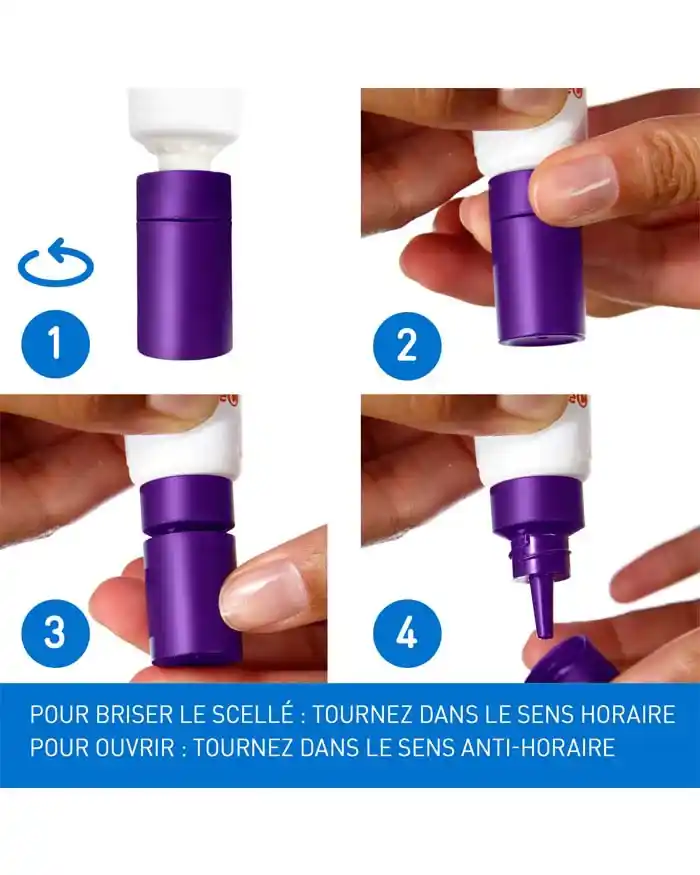 1

2

3

4

POUR BRISER LE SCELLÉ : TOURNEZ DANS LE SENS HORAIRE
POUR OUVRIR : TOURNEZ DANS LE SENS ANTI-HORAIRE